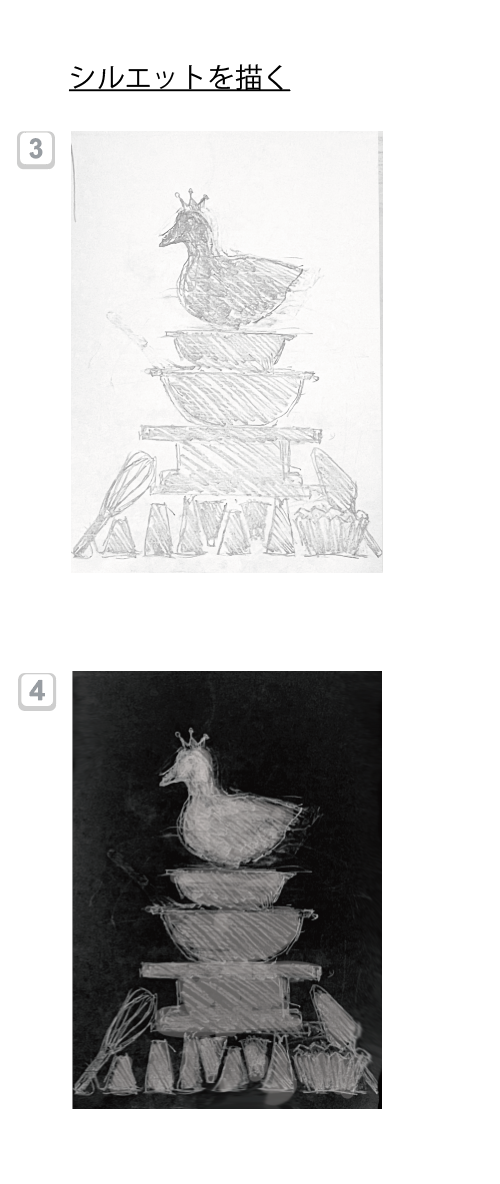 シルエットを描く

3

4